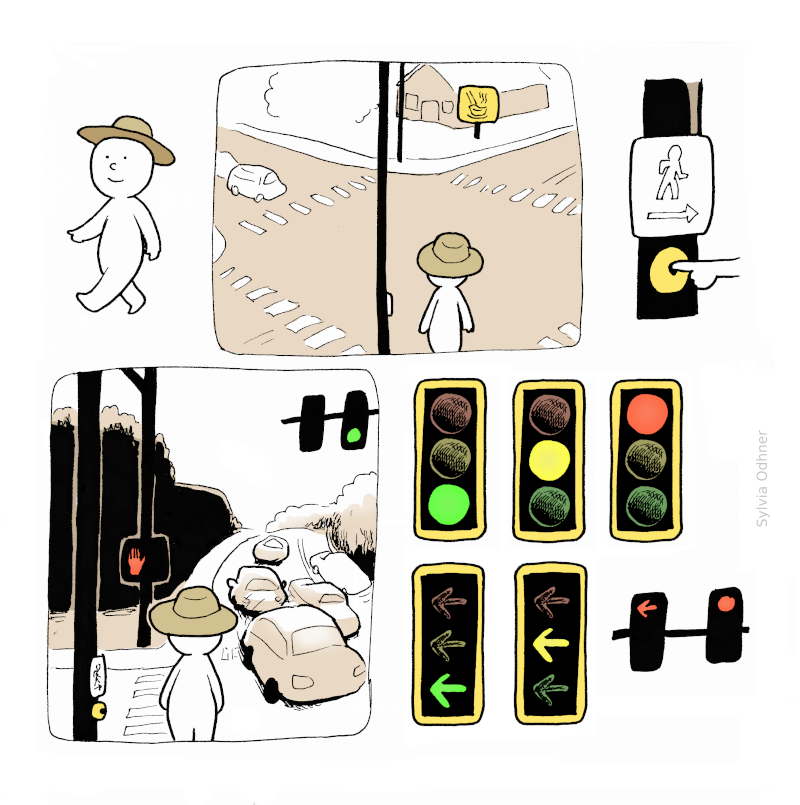 Sylvia Odhner